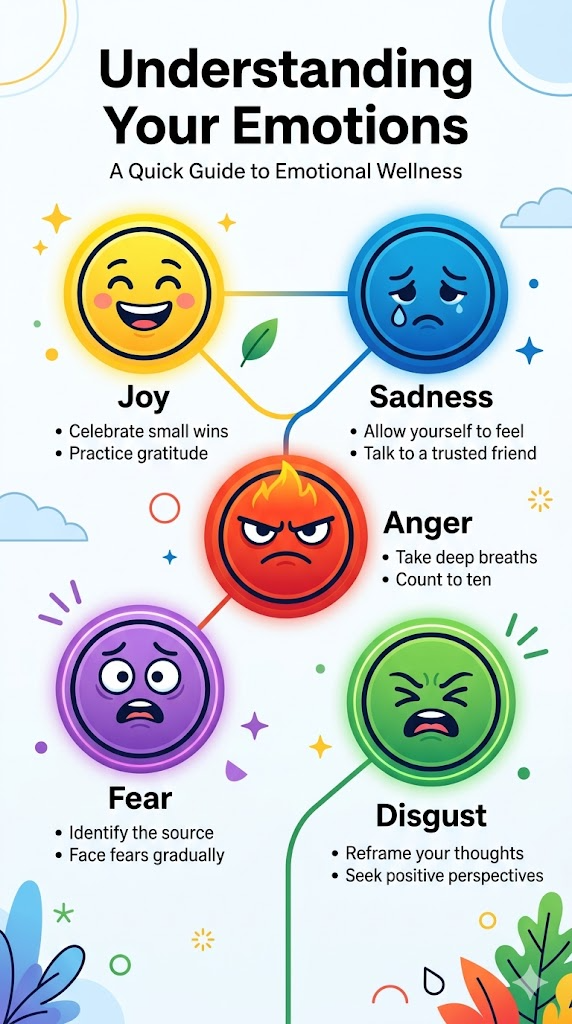 Understanding Your Emotions

A Quick Guide to Emotional Wellness

Joy
• Celebrate small wins
• Practice gratitude

Sadness
• Allow yourself to feel
• Talk to a trusted friend

Anger
• Take deep breaths
• Count to ten

Fear
• Identify the source
• Face fears gradually

Disgust
• Reframe your thoughts
• Seek positive perspectives